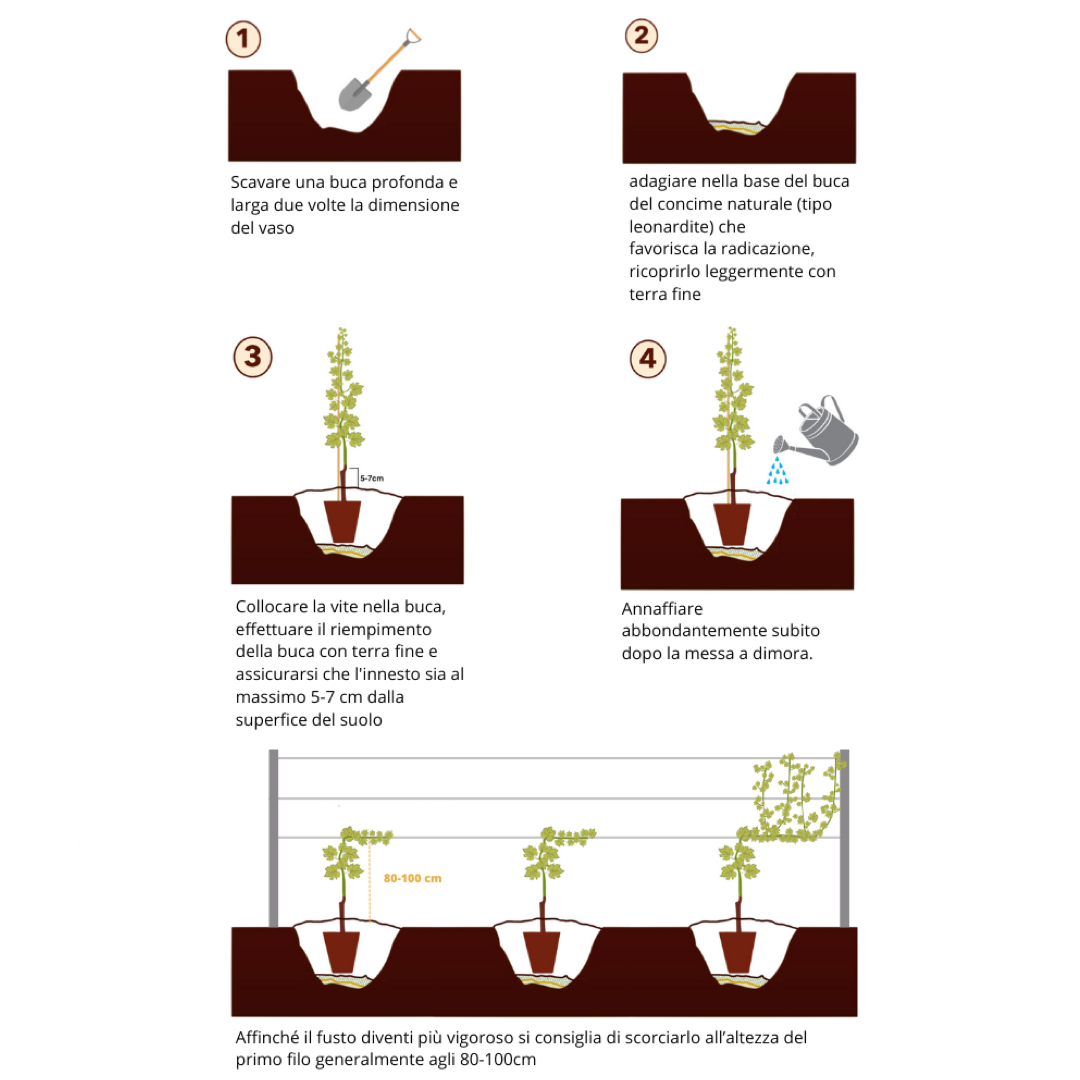 1

Scavare una buca profonda e larga due volte la dimensione del vaso

2

adagiare nella base del buca del concime naturale (tipo leonardite) che favorisca la radicazione, ricoprirlo leggermente con terra fine

3

5-7cm

Collocare la vite nella buca, effettuare il riempimento della buca con terra fine e assicurarsi che l'innesto sia al massimo 5-7 cm dalla superfice del suolo

4

Annaffiare abbondantemente subito dopo la messa a dimora.

80-100 cm

Affinché il fusto diventi più vigoroso si consiglia di scorciarlo all'altezza del primo filo generalmente agli 80-100cm